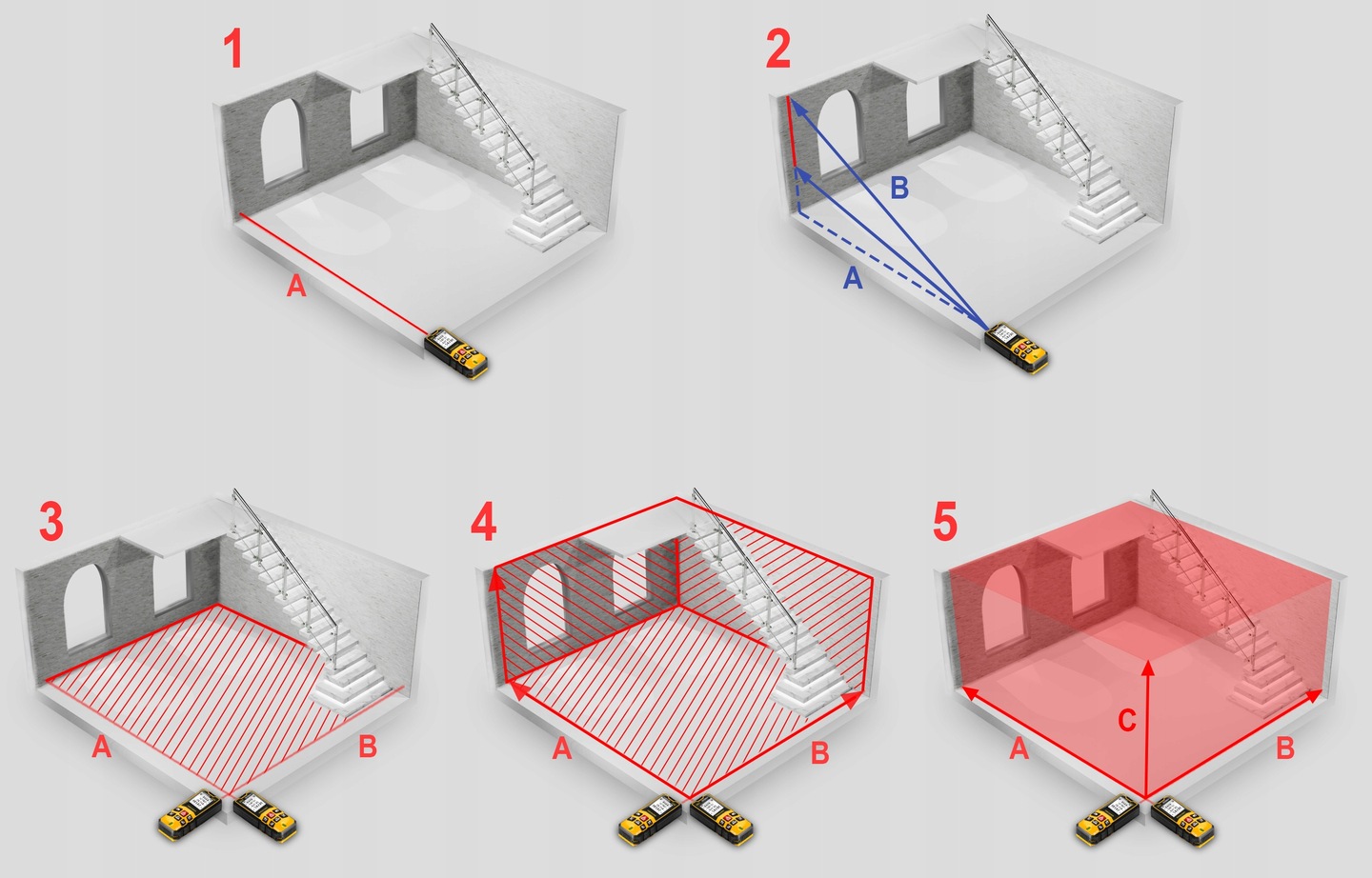 1

A

2

B

A

3

A

B

4

A

B

5

C

A

B