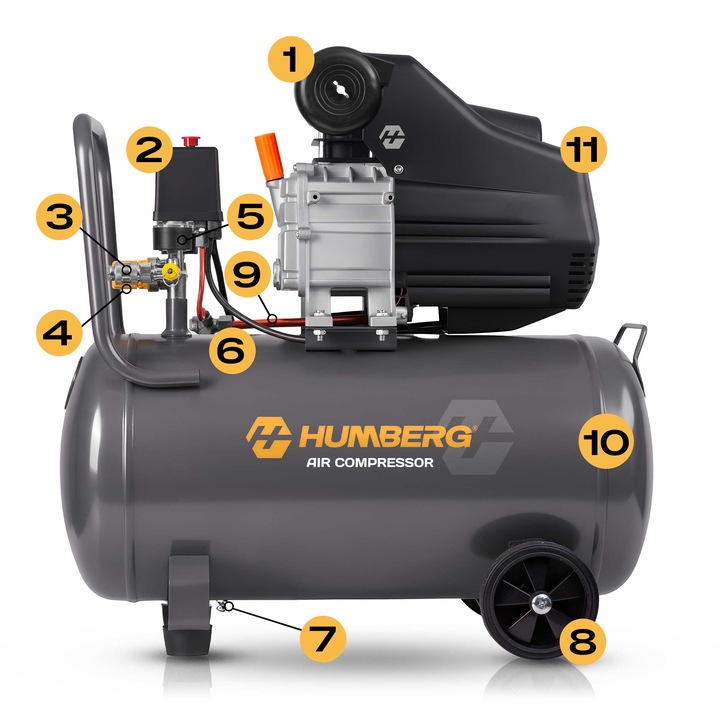 1
2
11
3
5
9
4
6
HUMBERG®
AIR COMPRESSOR
10
7
8